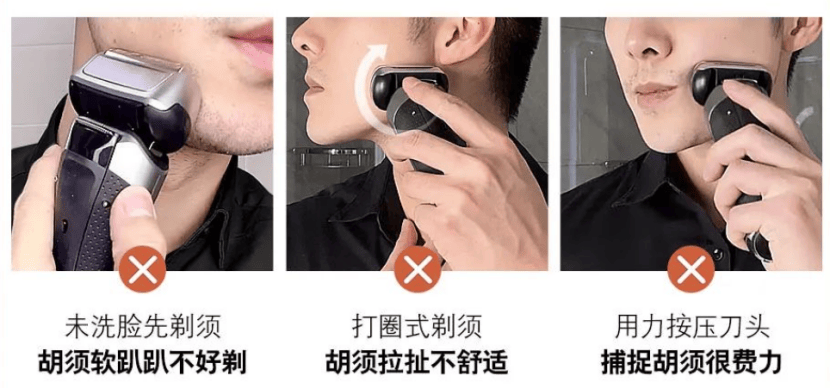 未洗脸先剃须
胡须软趴趴不好剃

打圈式剃须
胡须拉扯不舒适

用力按压刀头
捕捉胡须很费力