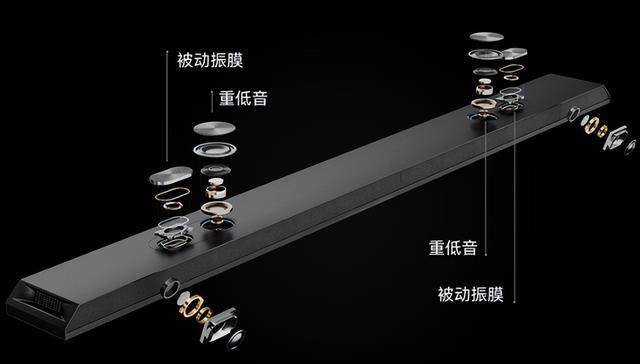 被动振膜

重低音

重低音

被动振膜